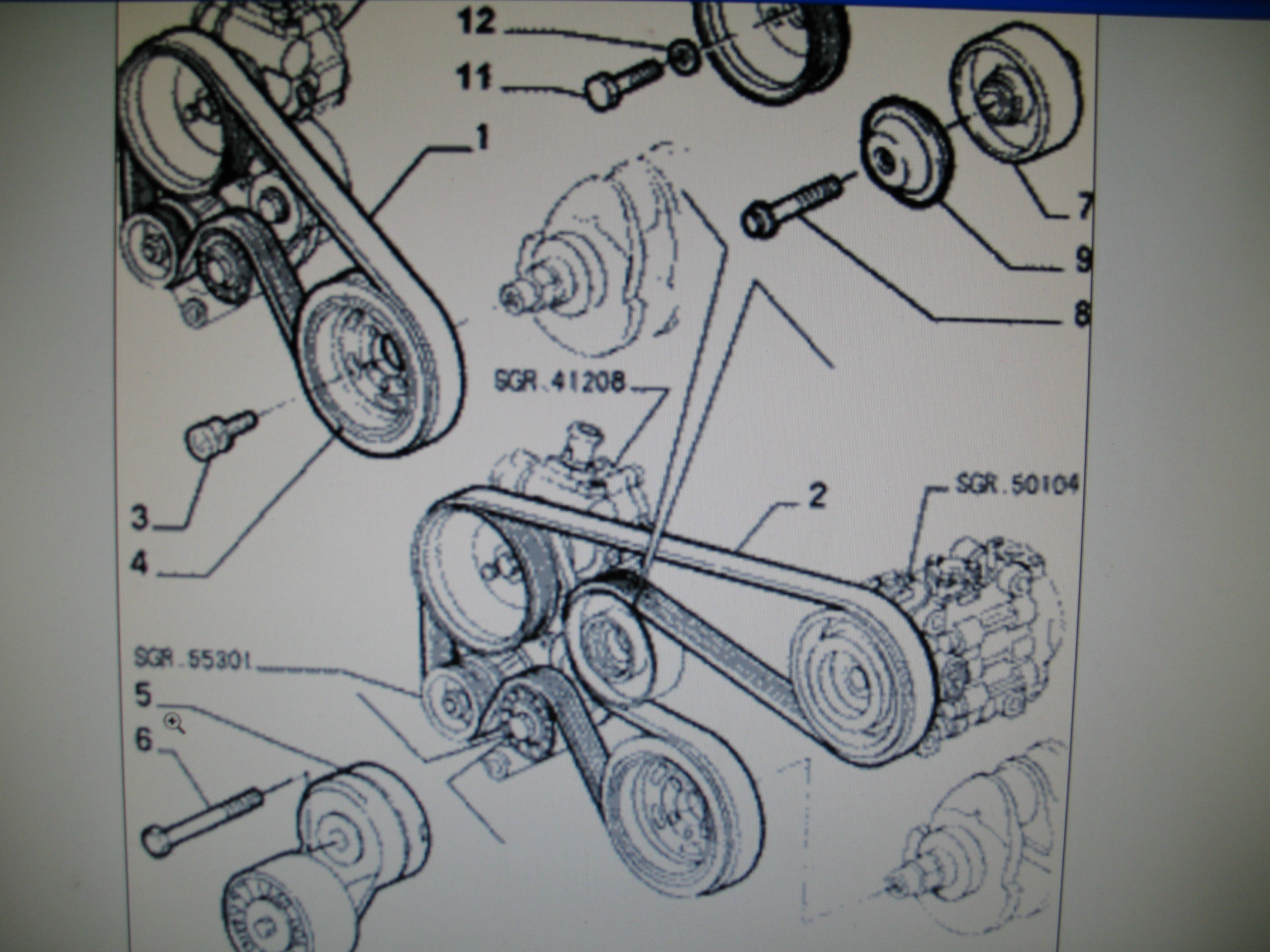 12
11
1
7
9
8
SGR.41208
3
4
2
SGR.50104
SGR.55301
5
6